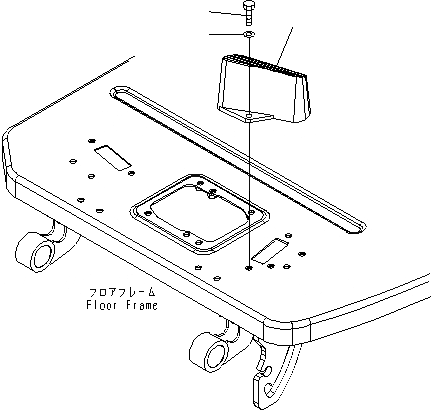 フロアフレーム
Floor Frame