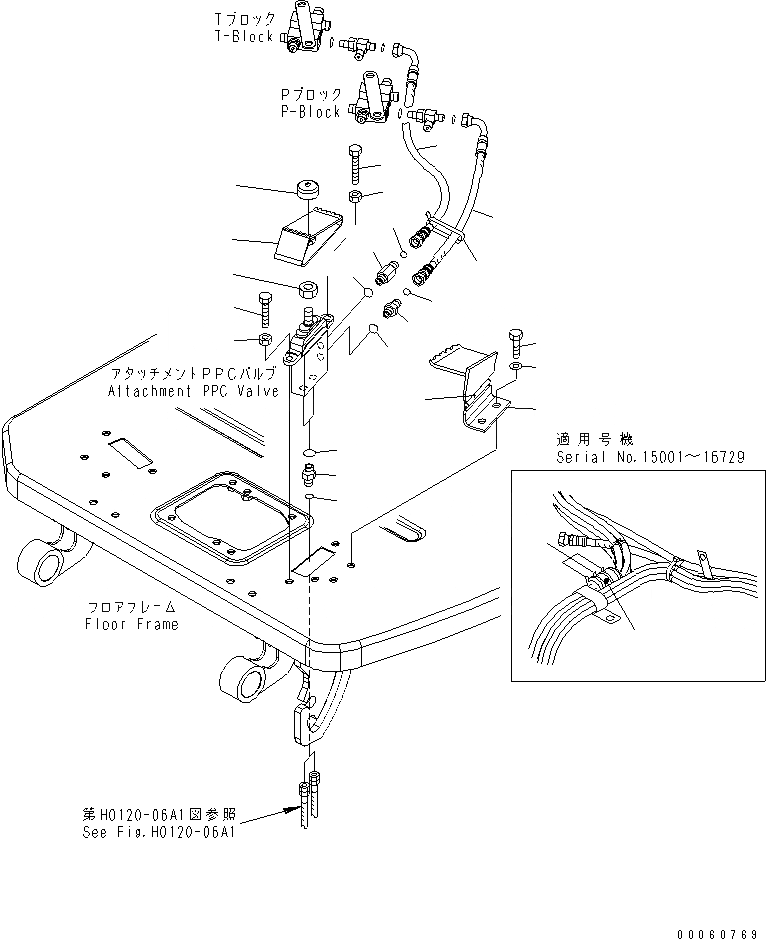 Tブロック
T-Block

Pブロック
P-Block

アタッチメントPPCバルブ
Attachment PPC Valve

適用号機
Serial No.15001～16729

フロアフレーム
Floor Frame

第H0120-06A1図参照
See Fig.H0120-06A1

00060789