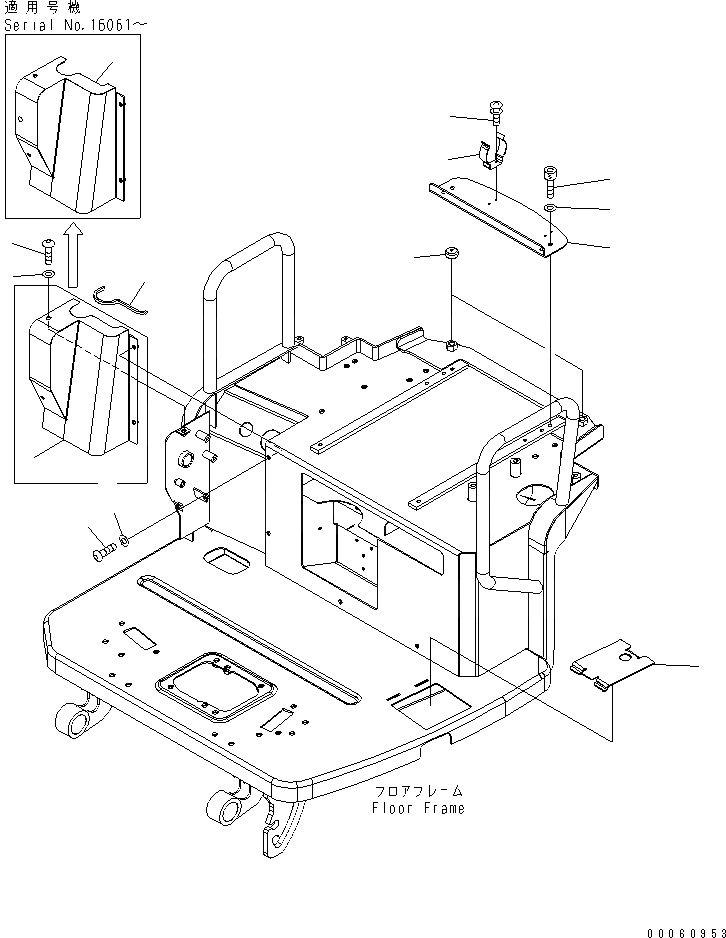 適用号機
Serial No.16061～

フロアフレーム
Floor Frame

00060953