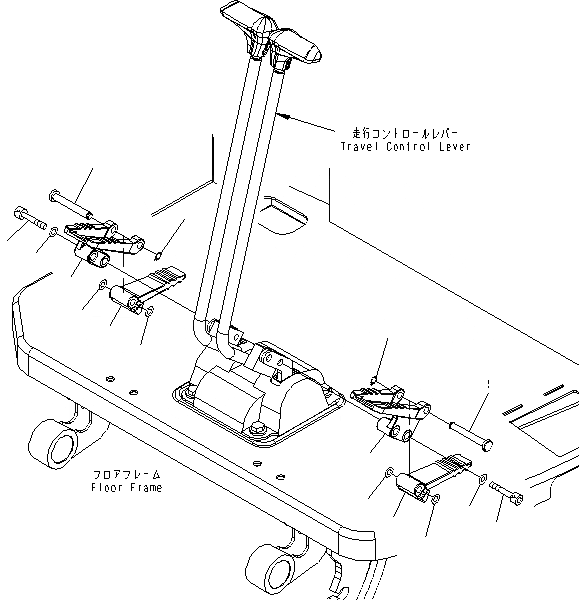 走行コントロールレバー
Travel Control Lever

フロアフレーム
Floor Frame