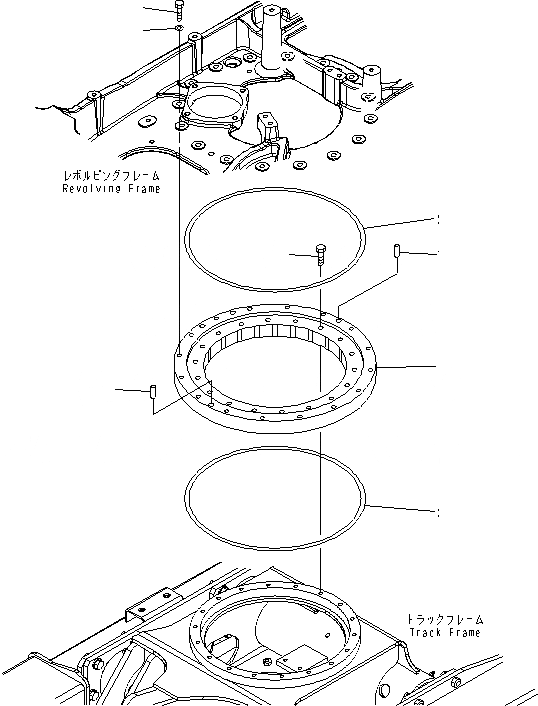 レボルビングフレーム
Revolving Frame

トラックフレーム
Track Frame