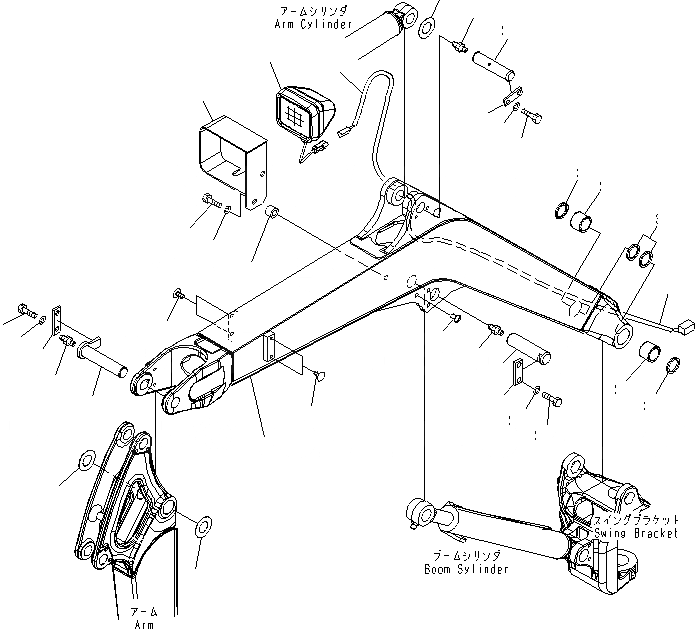 アームシリンダ
Arm Cylinder

スイングブラケット
Swing Bracket

ブームシリンダ
Boom Sylinder

アーム
Arm