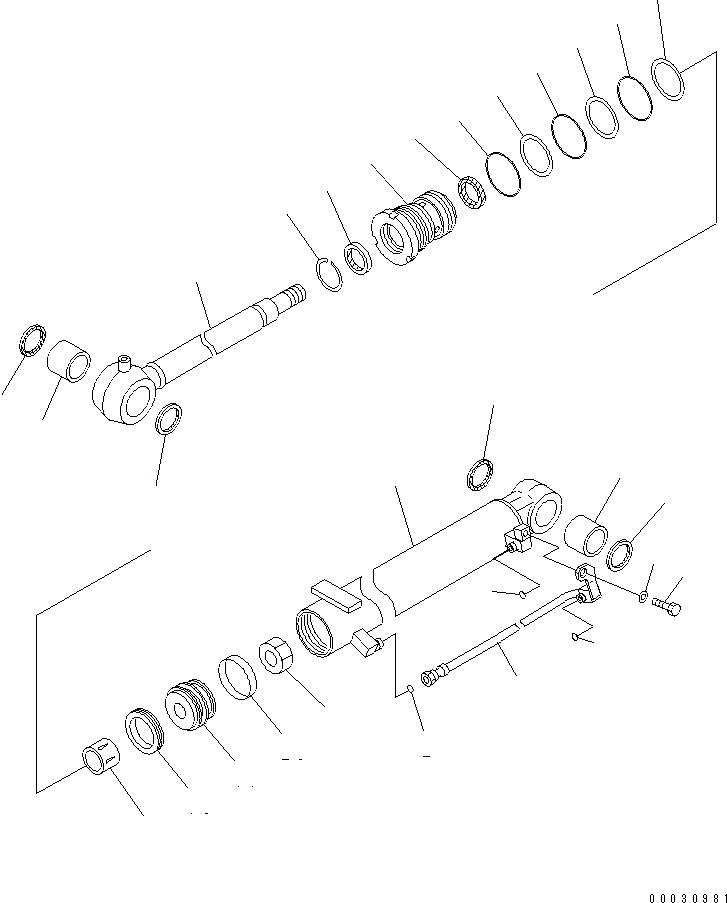 00030981