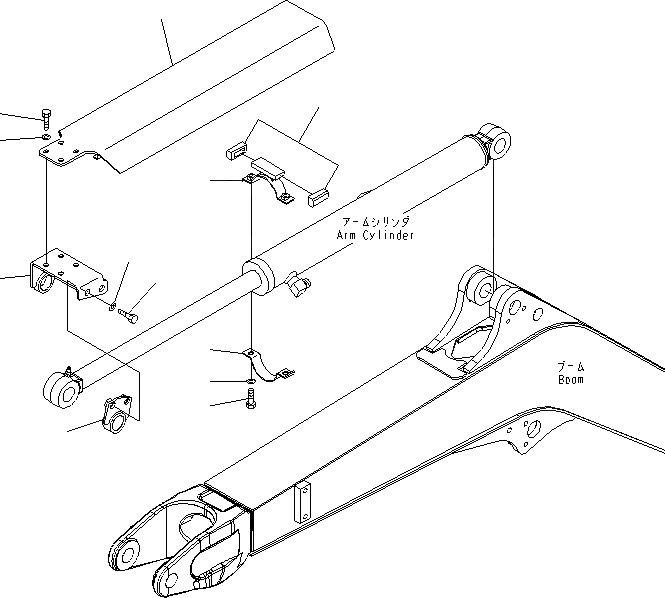 アームシリンダ
Arm Cylinder

ブーム
Boom