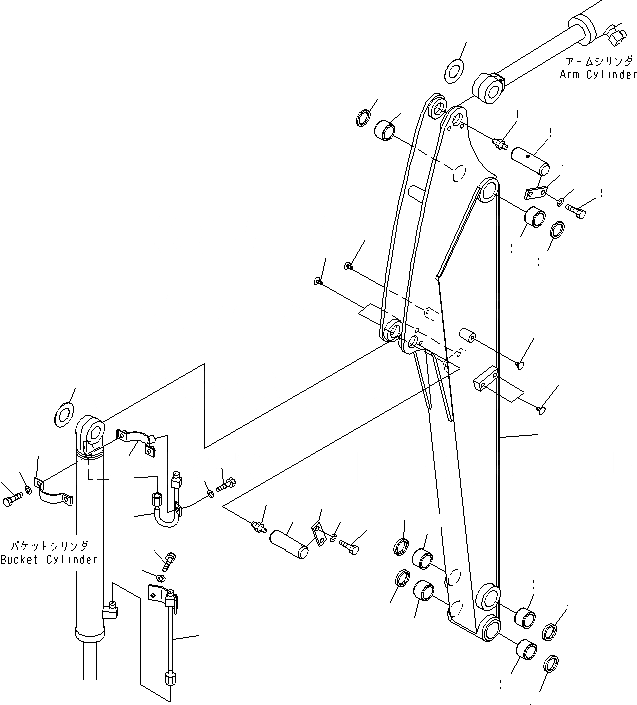 アームシリンダ
Arm Cylinder

バケットシリンダ
Bucket Cylinder