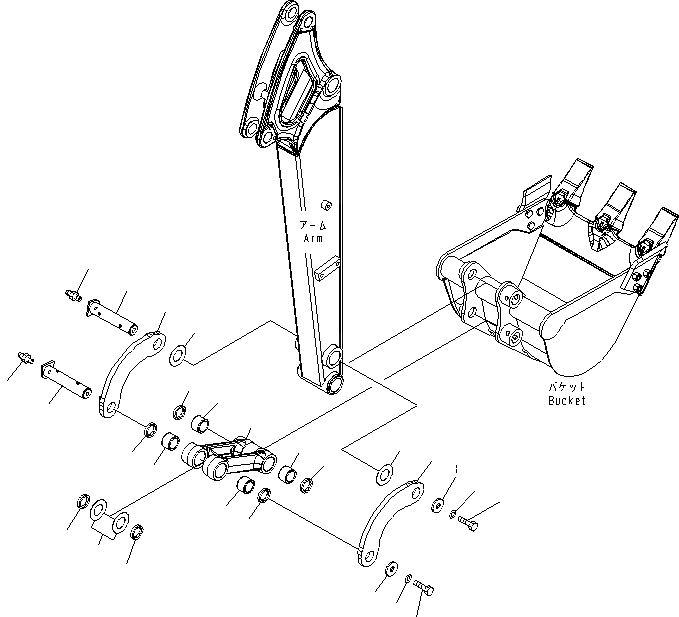 アーム
Arm

バケット
Bucket