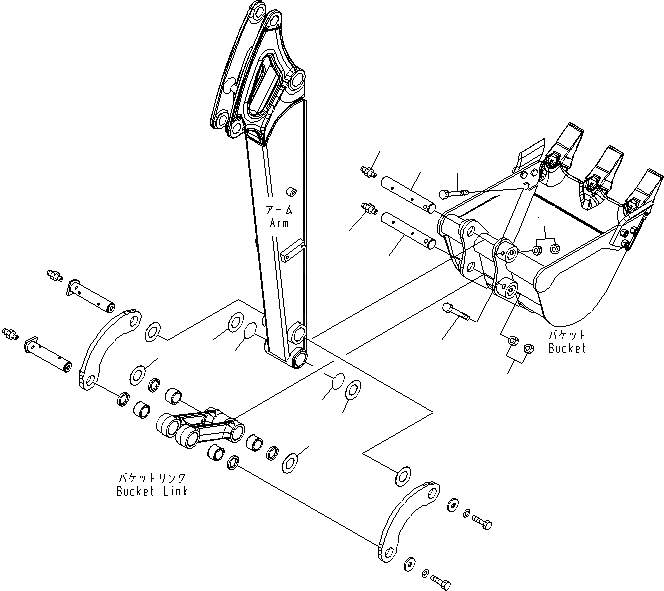 アーム
Arm

バケット
Bucket

バケットリンク
Bucket Link