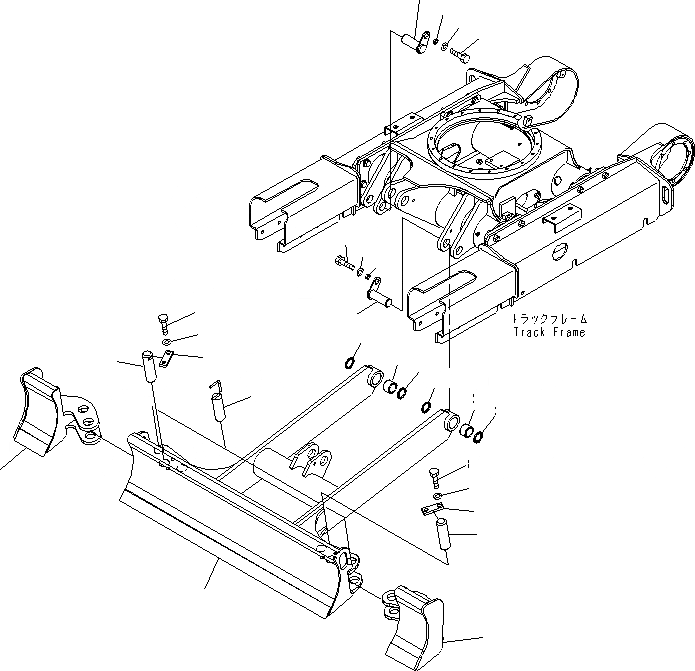 トラックフレーム
Track Frame