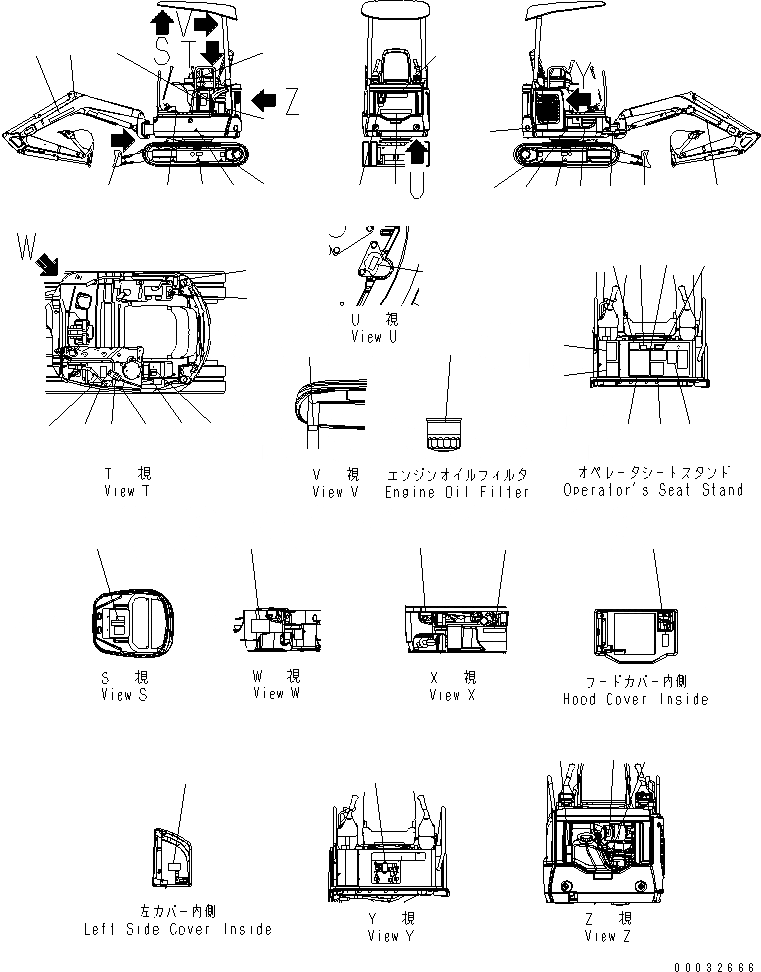 V
S T
Z
U
W
U 視
View U
T 視
View T
V 視
View V
エンジンオイルフィルタ
Engine Oil Filter
オペレータシートスタンド
Operator's Seat Stand
S 視
View S
W 視
View W
X 視
View X
フードカバー内側
Hood Cover Inside
左カバー内側
Left Side Cover Inside
Y 視
View Y
Z 視
View Z
00032666