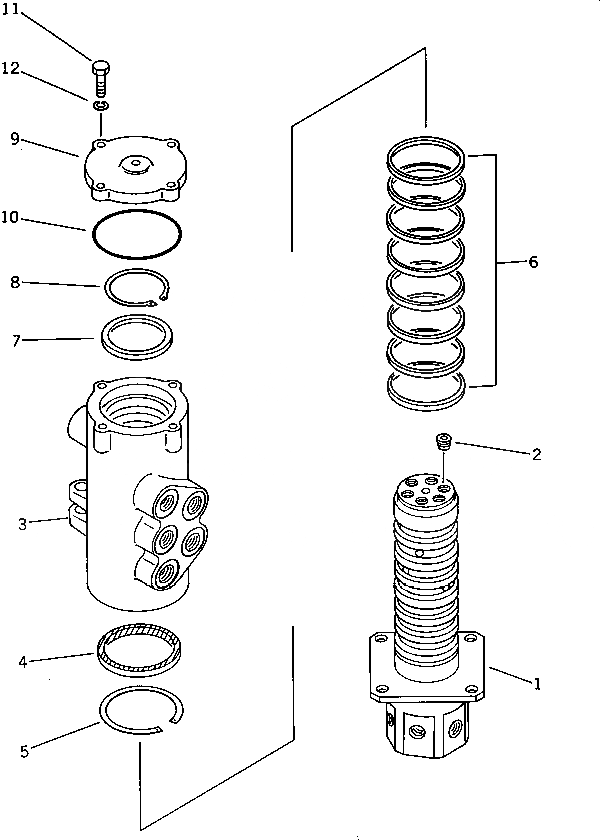 11
12
9
10
8
7
3
4
5
6
2
1