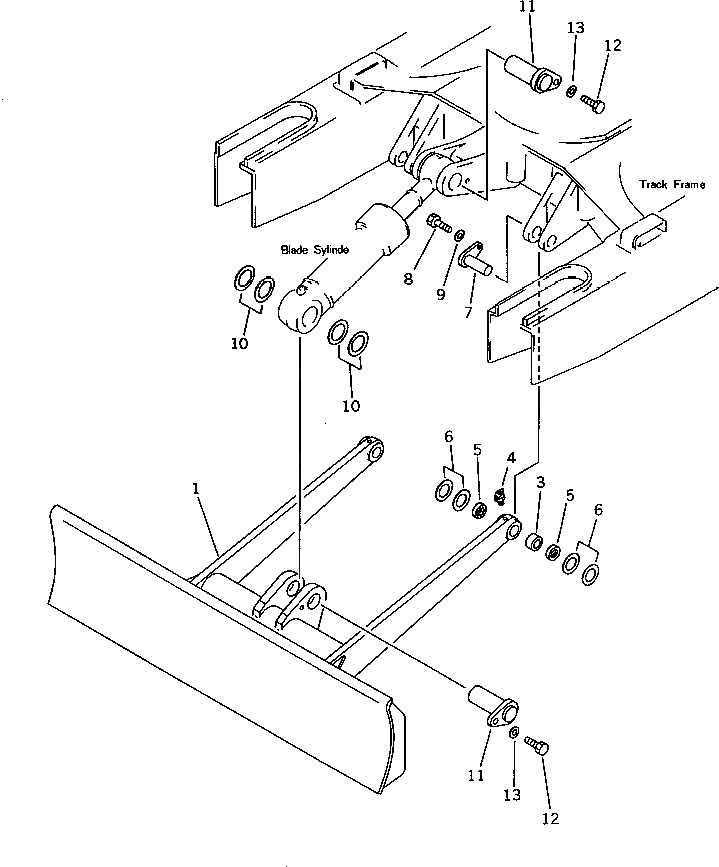 11
13
12
Track Frame
Blade Sylinde
8
9
7
10
10
6
5
4
3
5
6
1
11
13
12