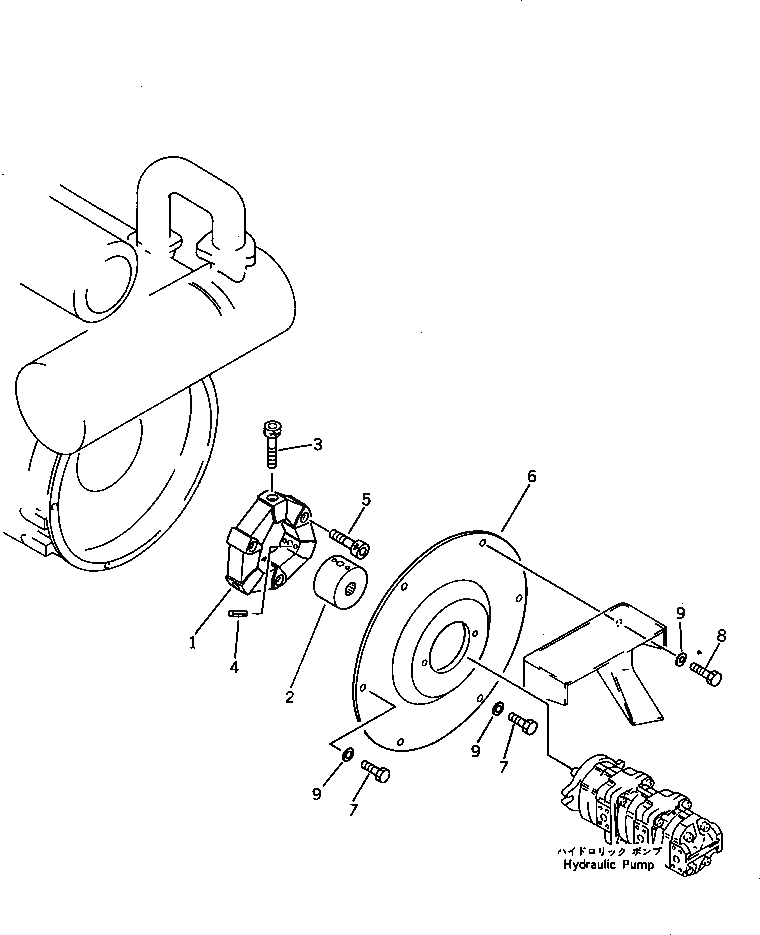 3
5
6
1
4
2
9
8
9
7
9
7
ハイドロリック ポンプ
Hydraulic Pump