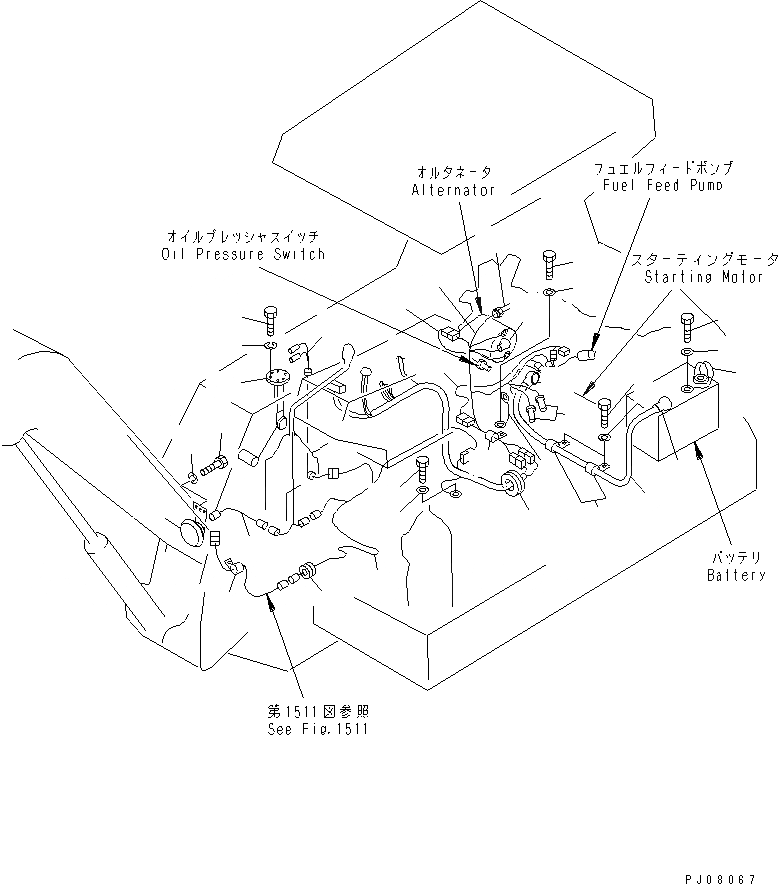 オルタネータ
Alternator

フュエルフィードポンプ
Fuel Feed Pump

オイルプレッシャスイッチ
Oil Pressure Switch

スターティングモータ
Starting Motor

バッテリ
Battery

第1511図参照
See Fig.1511

PJ08067