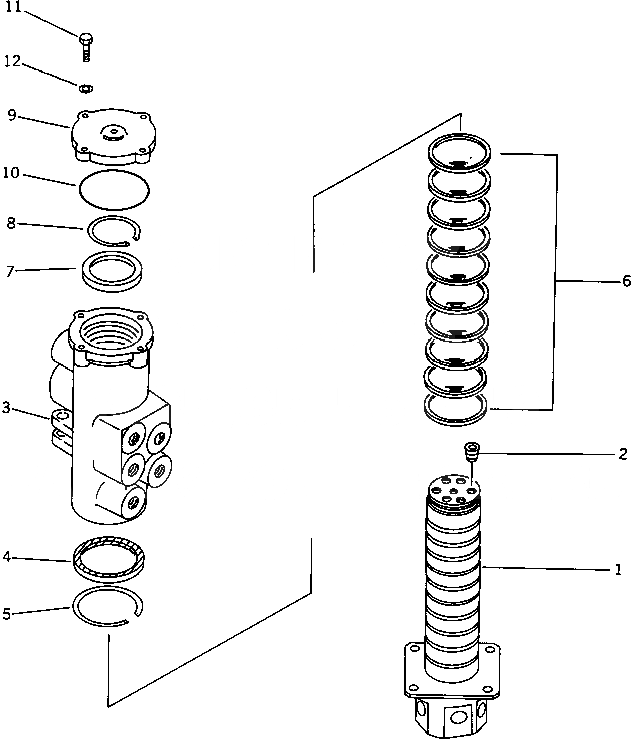 11
12
9
10
8
7
3
4
5
6
2
1