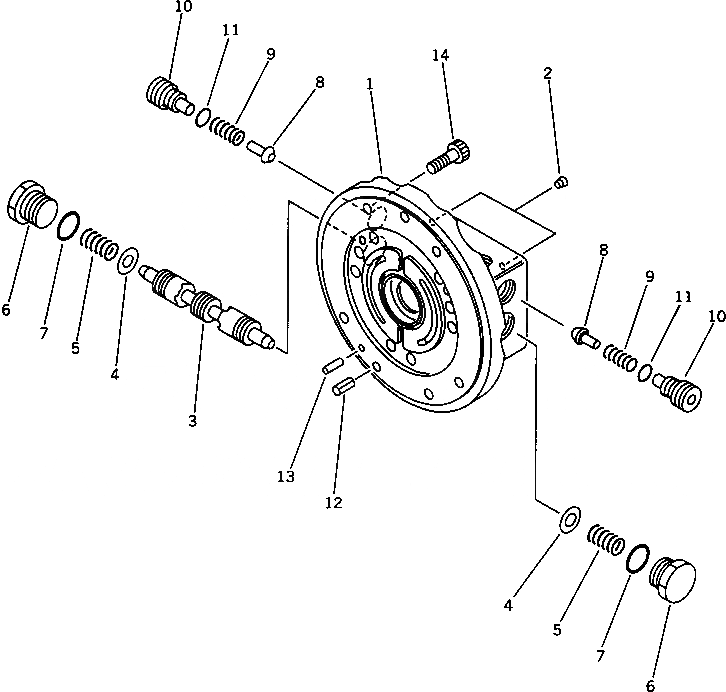 10
11
9
8
1
14
2
6
7
5
4
3
8
9
11
10
13
12
4
5
7
6