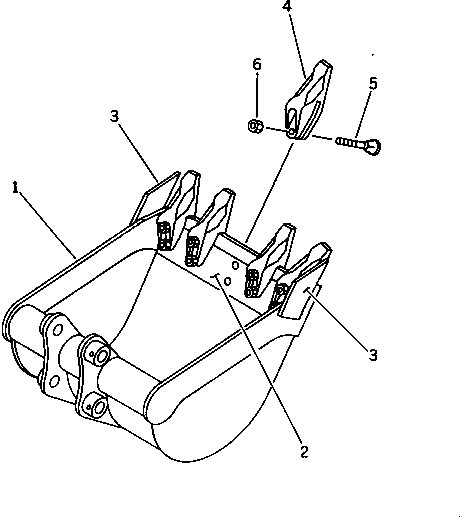 4
6
5
3
1
3
2