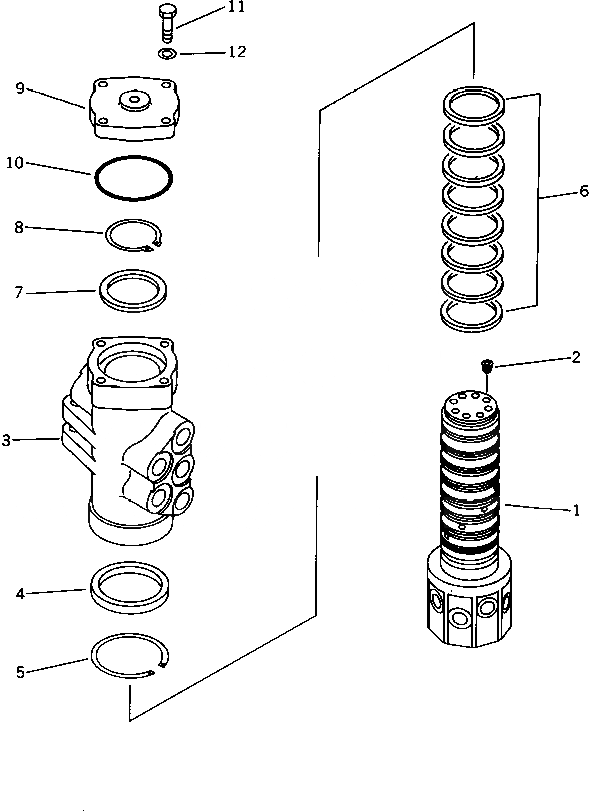 11
12
9
10
8
7
3
4
5
6
2
1