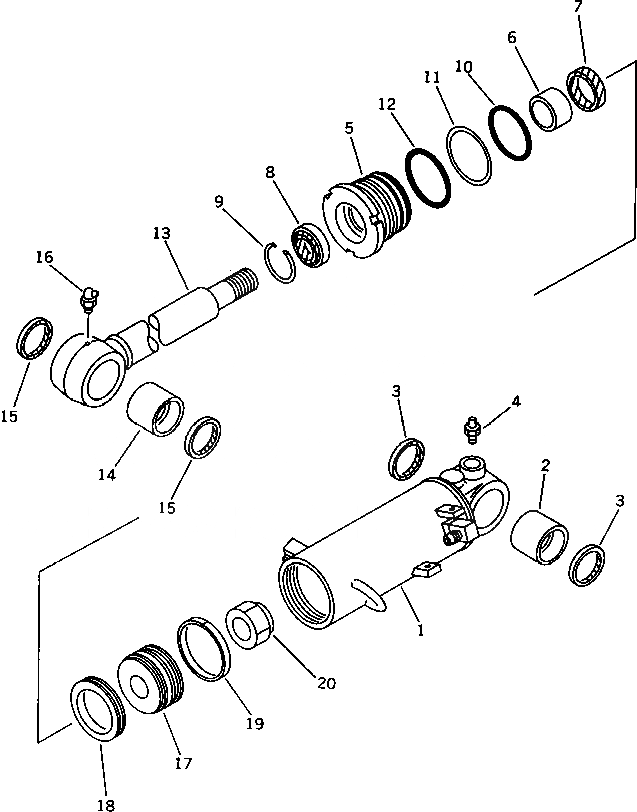 7
6
10
11
12
5
8
9
13
16
15
14
15
3
4
2
3
1
20
19
17
18