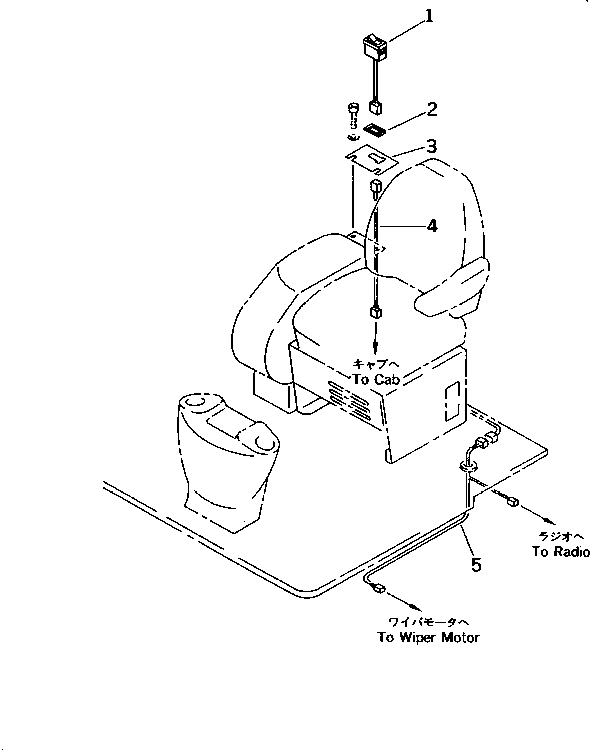 1
2
3
4
キャブへ
To Cab
ラジオへ
To Radio
5
ワイパモータへ
To Wiper Motor