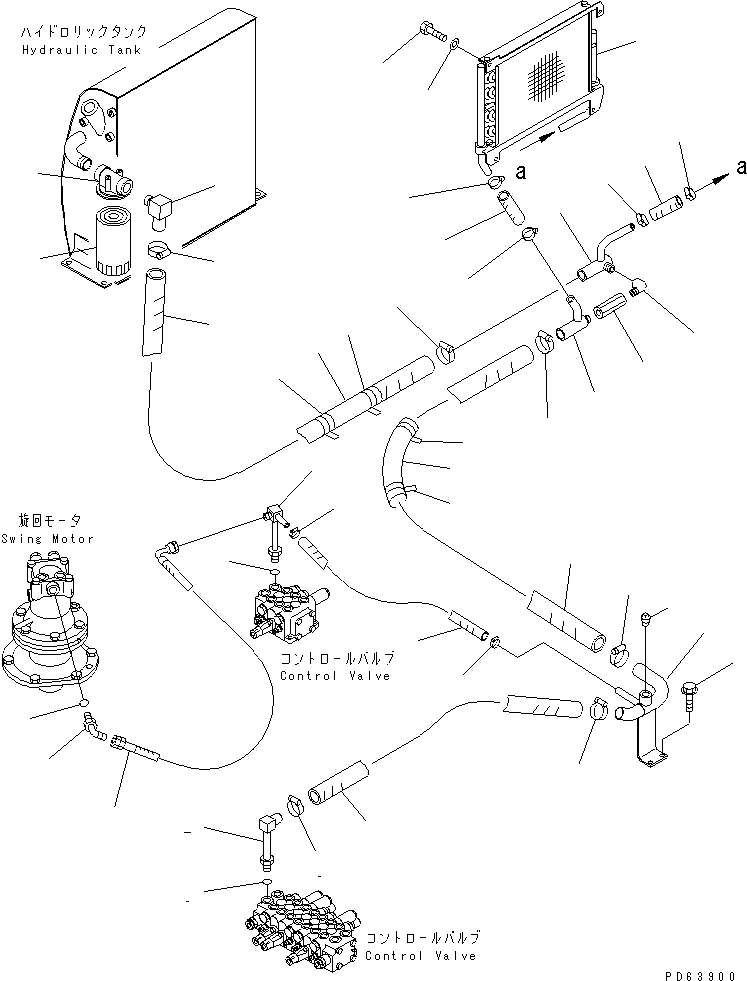 ハイドロリックタンク
Hydraulic Tank

a

a

旋回モータ
Swing Motor

コントロールバルブ
Control Valve

コントロールバルブ
Control Valve

PD63900