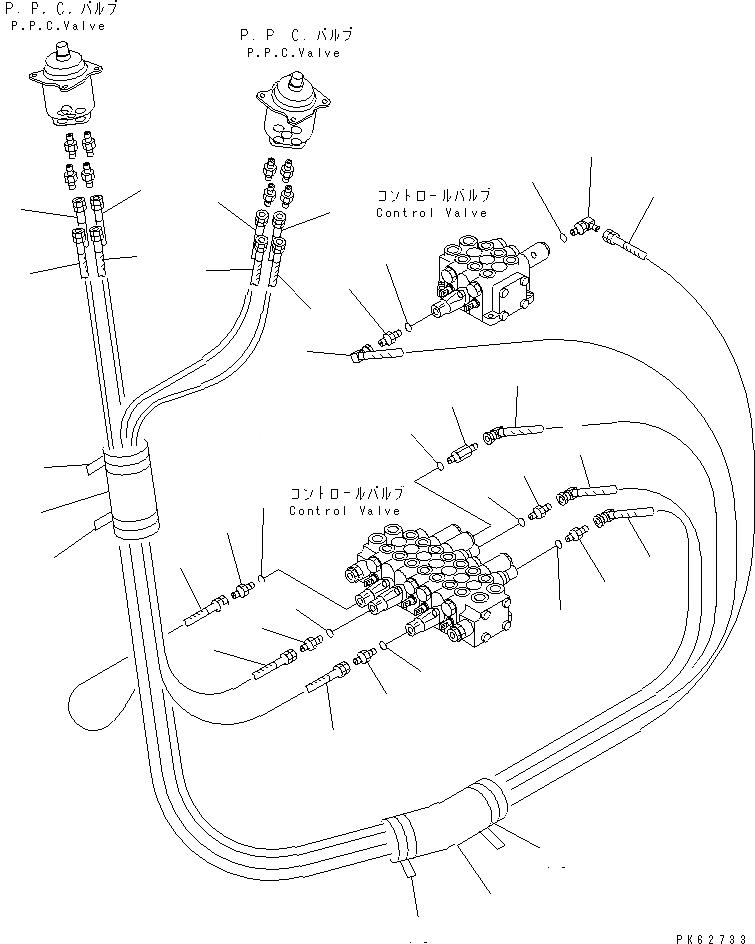 P. P. C. バルブ
P.P.C.Valve

P. P. C. バルブ
P.P.C.Valve

コントロールバルブ
Control Valve

コントロールバルブ
Control Valve

PK62733