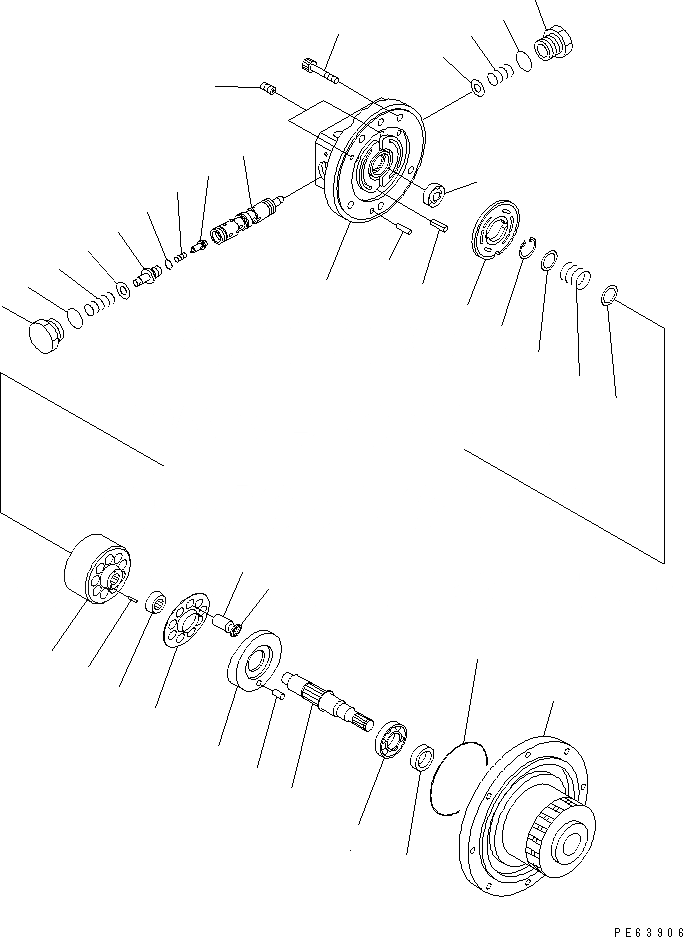 PE63906