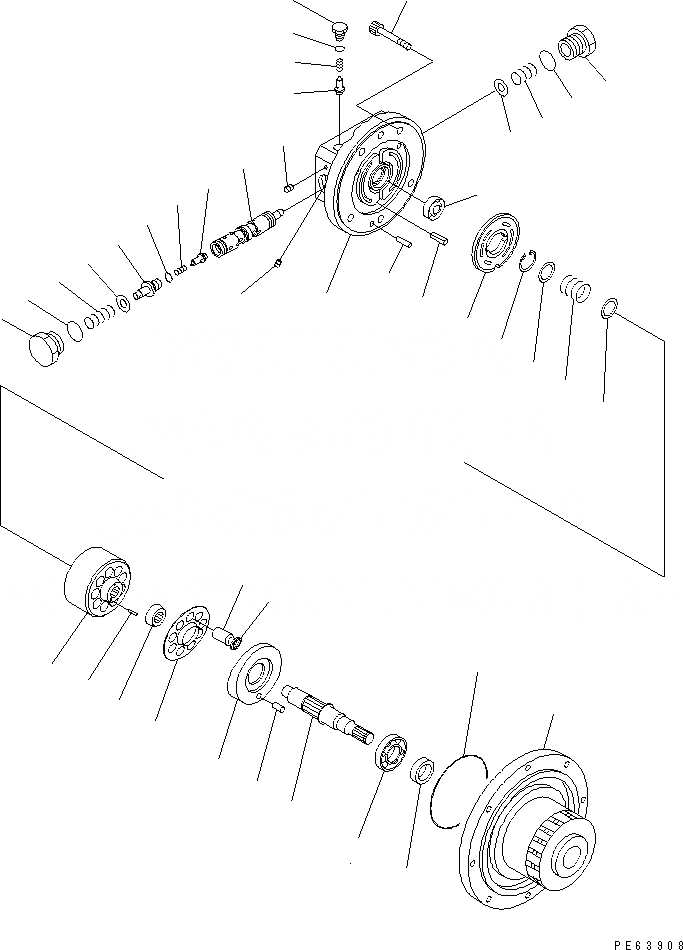 PE63908