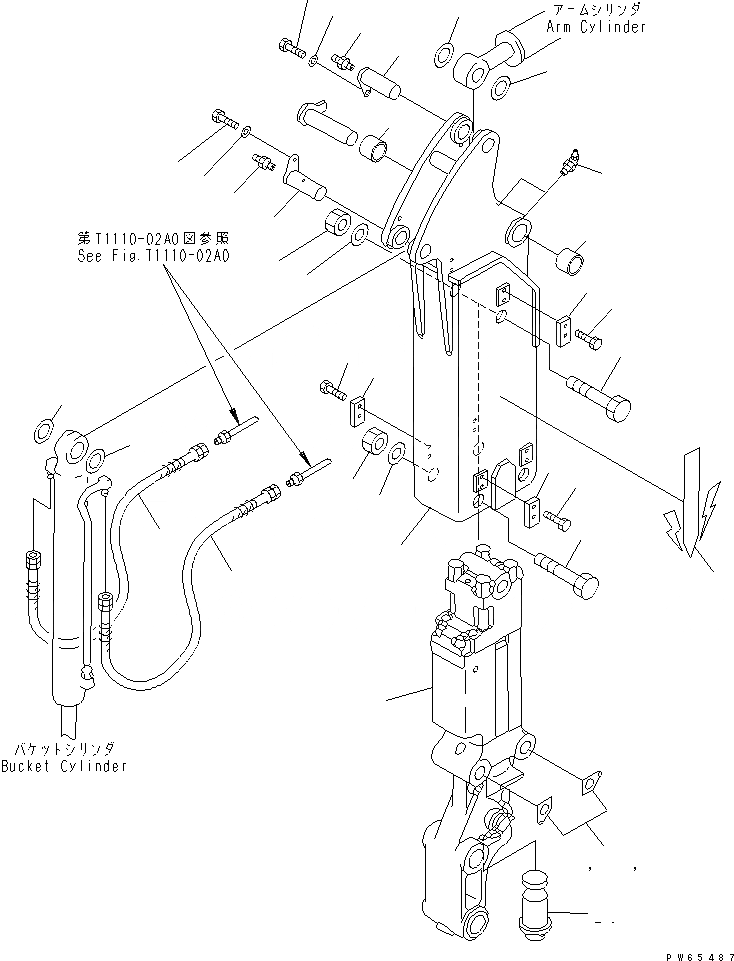 アームシリンダ
Arm Cylinder

第T1110-02A0図参照
See Fig.T1110-02A0

バケットシリンダ
Bucket Cylinder

PW65487