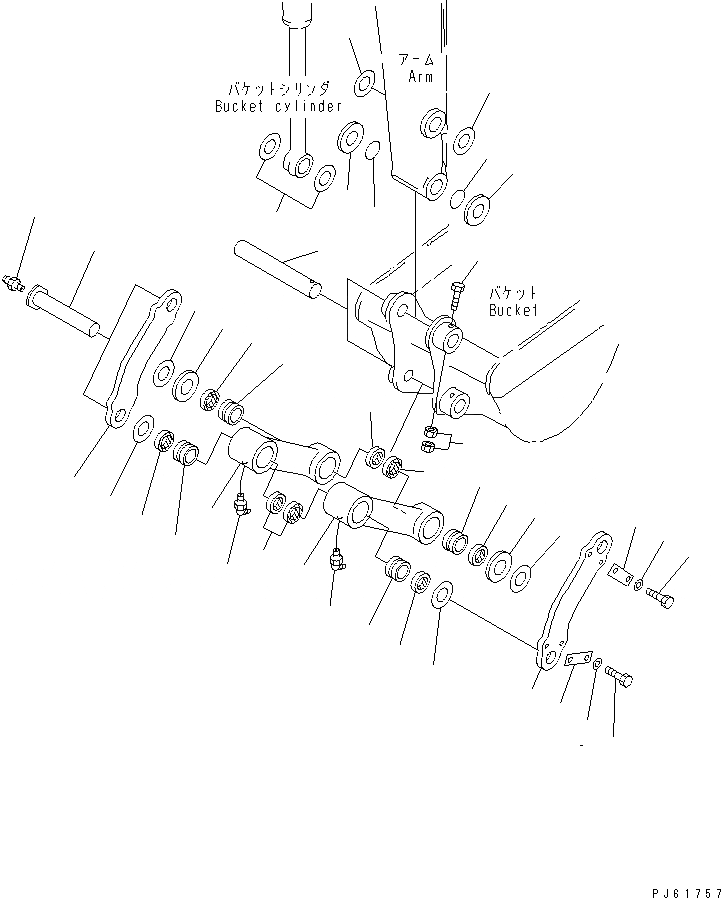 アーム
Arm

バケットシリンダ
Bucket cylinder

バケット
Bucket

PJ61757