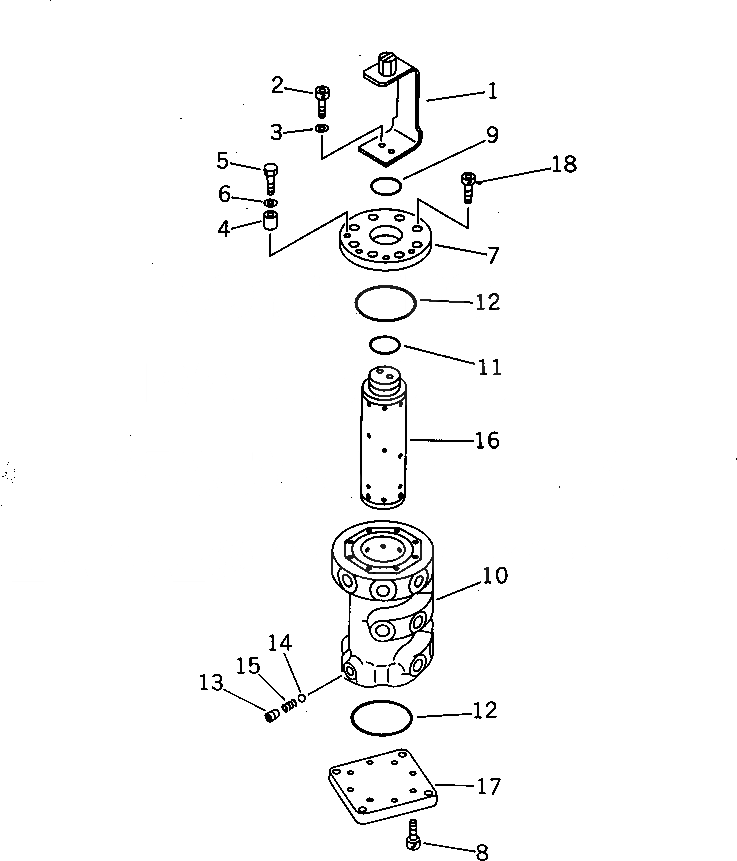 2
1
3
9
5
18
6
4
7
12
11
16
10
14
15
13
12
17
8