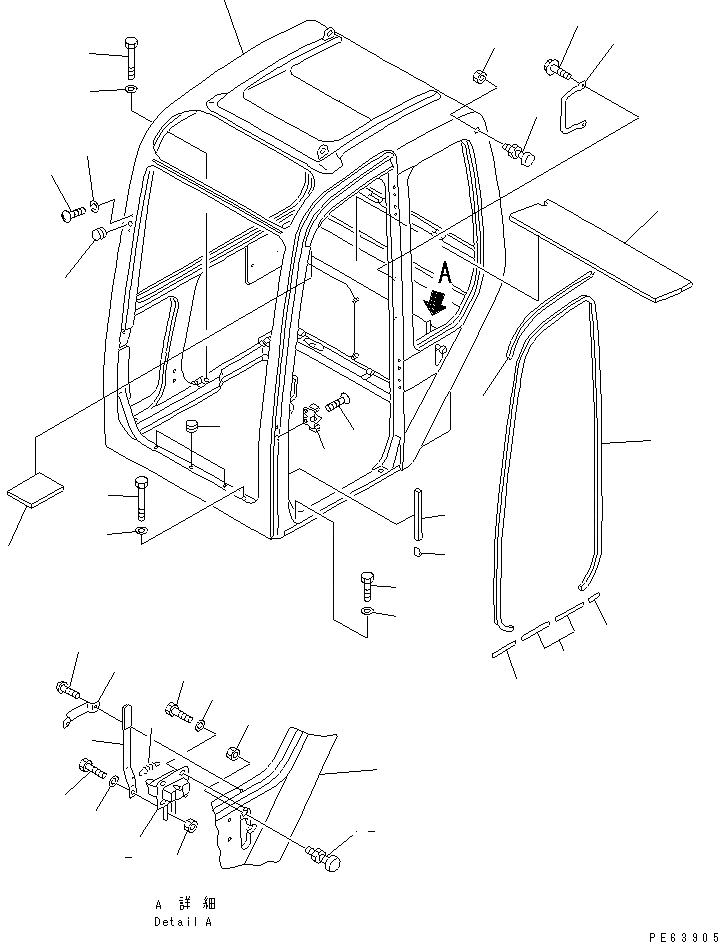 A

A 詳細
Detail A

PE63905