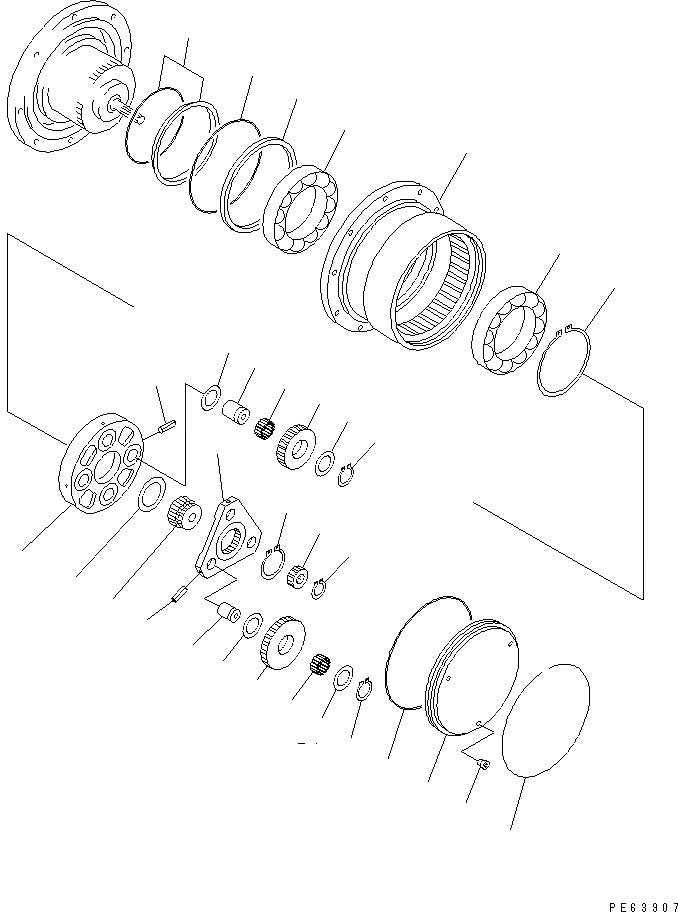 PE63907