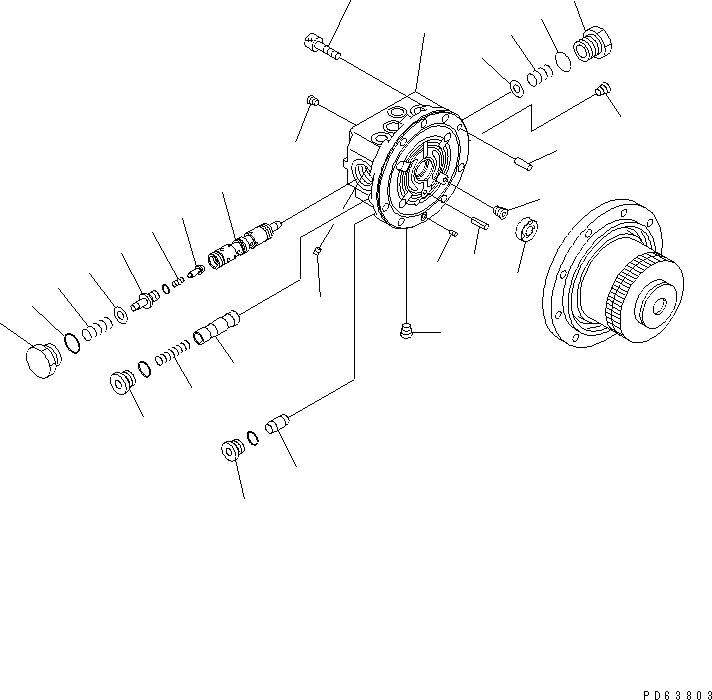 PD63803