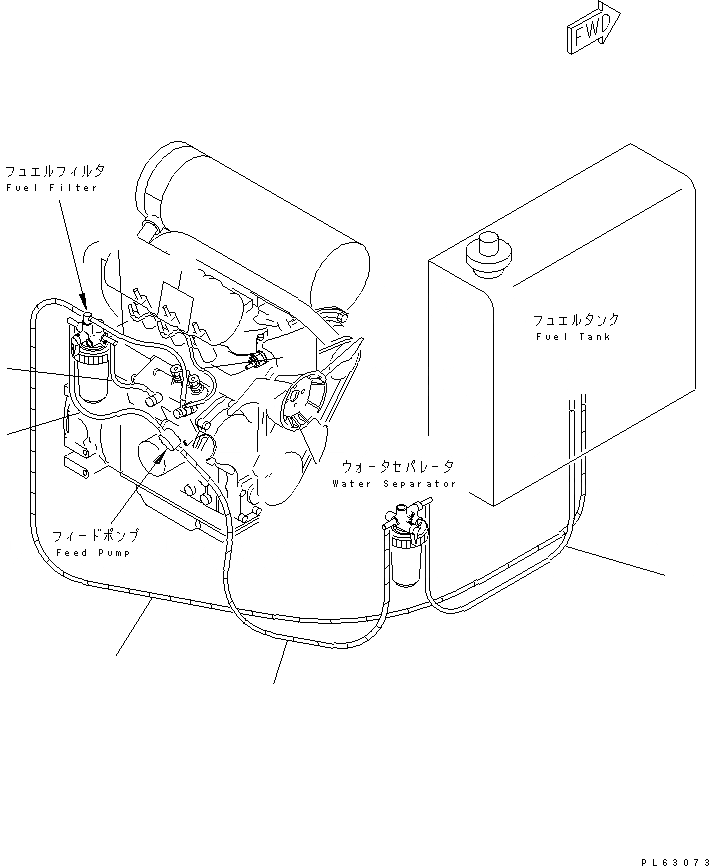 FWD

フュエルフィルタ
Fuel Filter

フュエルタンク
Fuel Tank

ウォータセパレータ
Water Separator

フィードポンプ
Feed Pump

PL63073