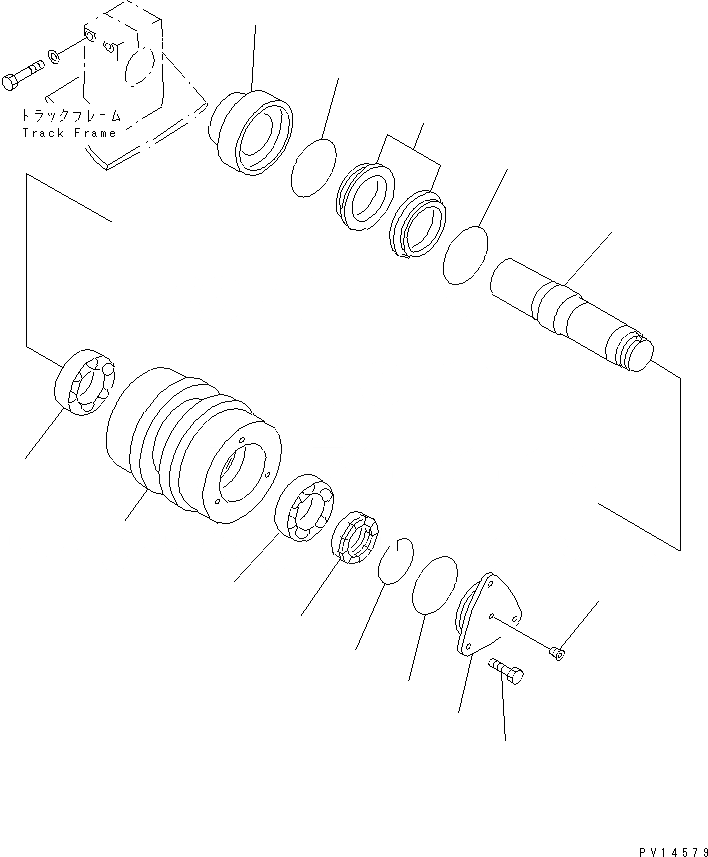 トラックフレーム
Track Frame

PV14579