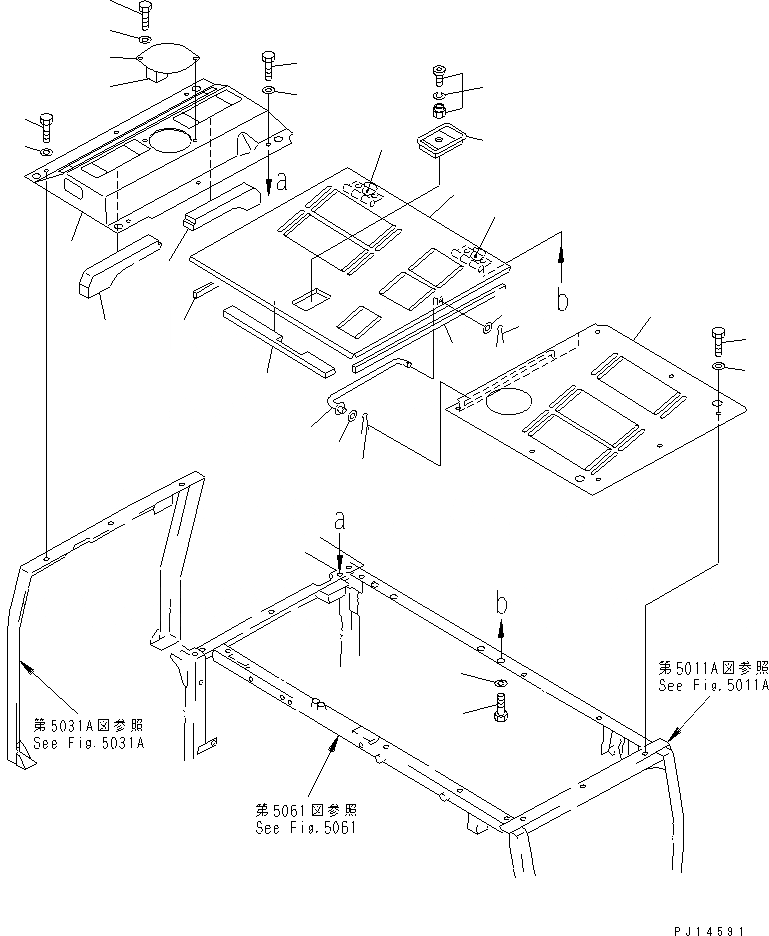 a
b
a
b
第5011A図参照
See Fig.5011A
第5031A図参照
See Fig.5031A
第5061図参照
See Fig.5061
PJ14591