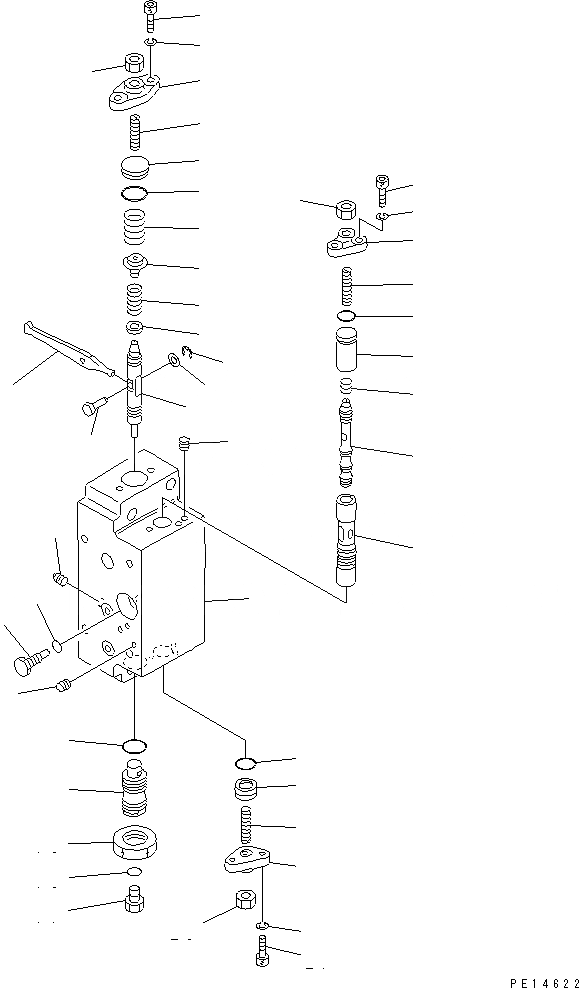 PE14622