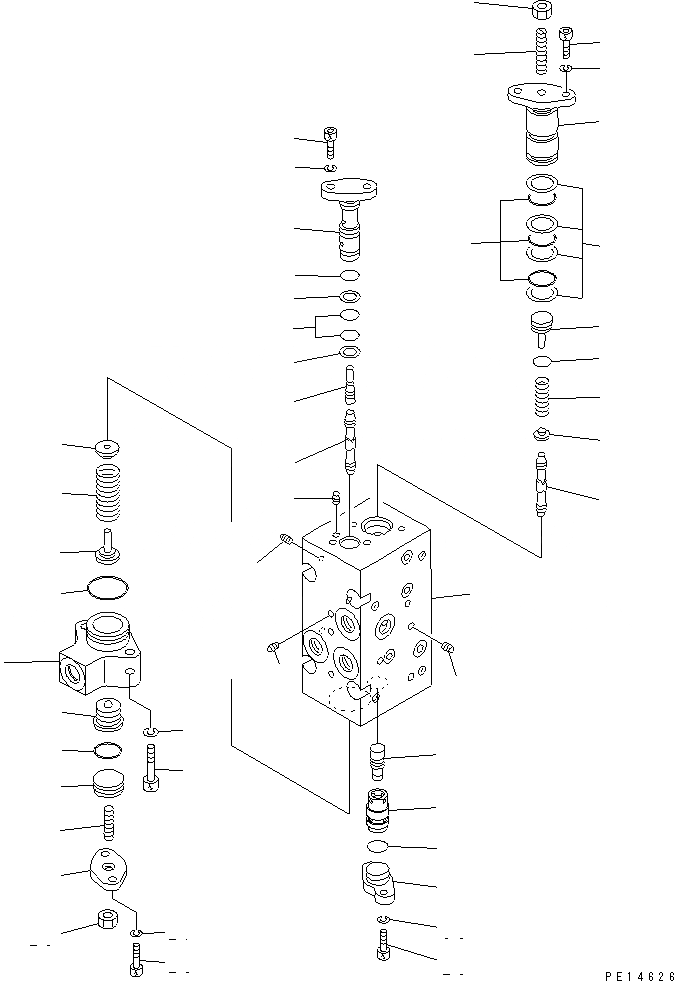 PE14626