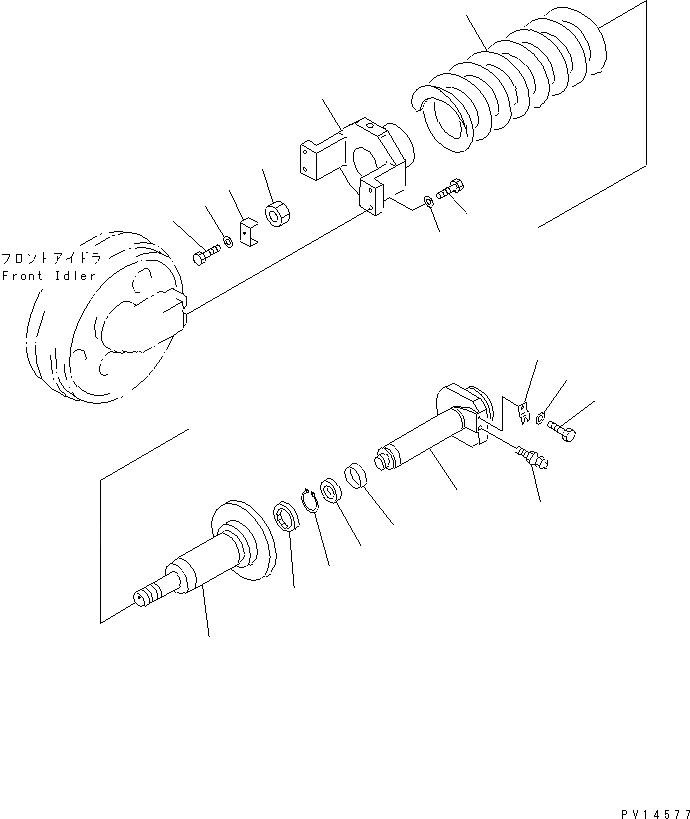 フロントアイドラ
Front Idler

PV14577