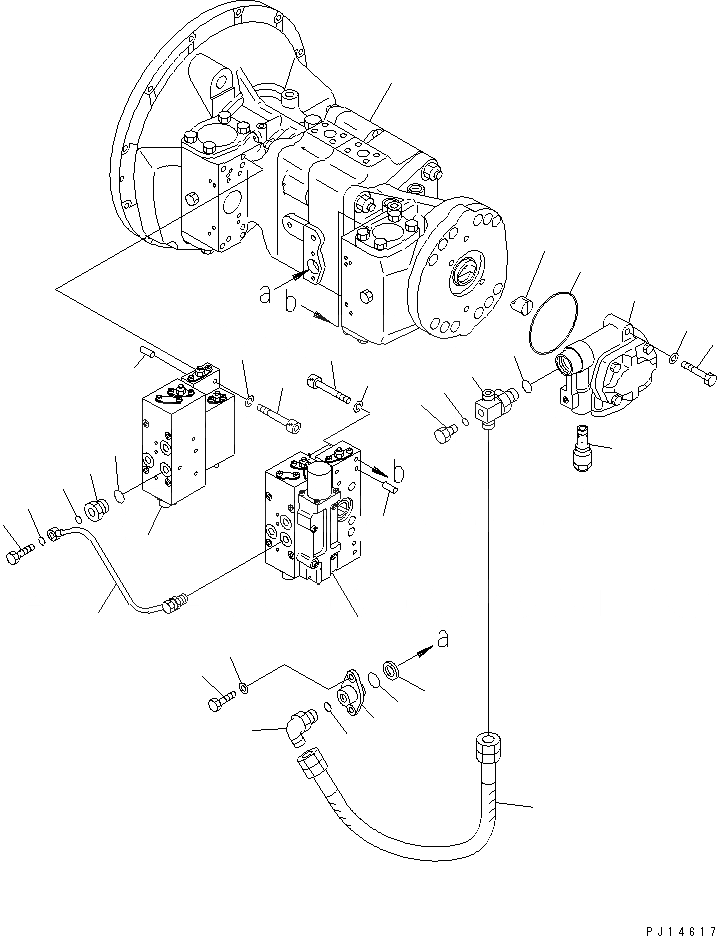 a
b
b
a
PJ14617