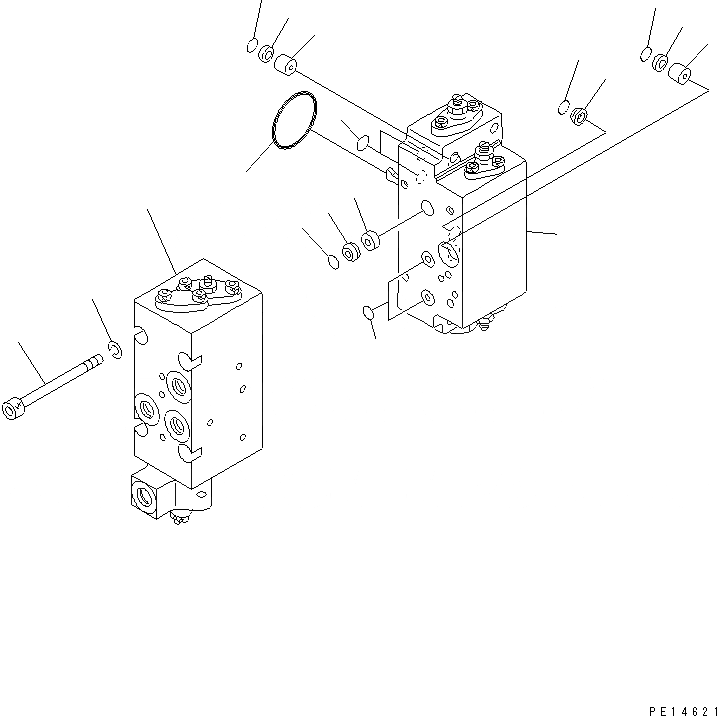 PE14621