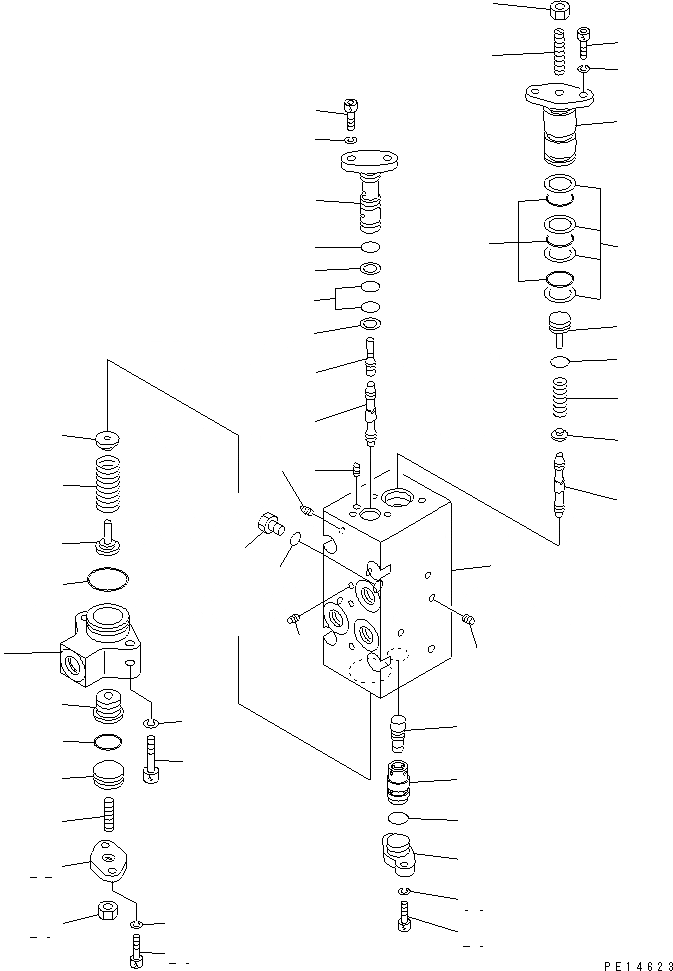 PE14623