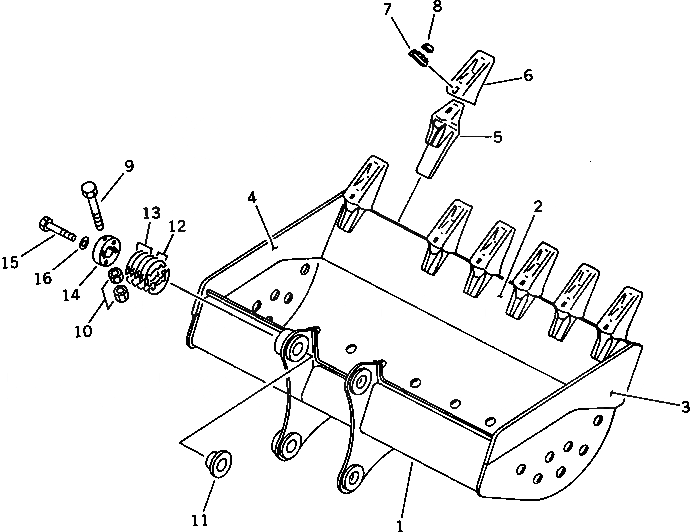 7
8
6
5
9
4
2
13
12
15
16
14
10
3
11
1