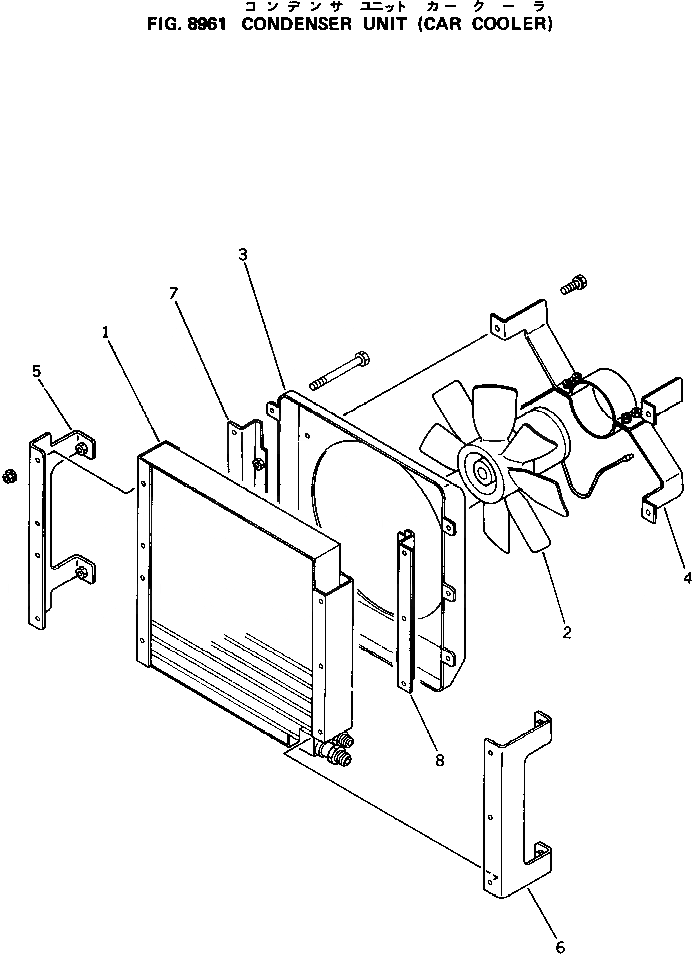 コンデンサ ユニット カー クーラ
FIG. 8961 CONDENSER UNIT (CAR COOLER)

3
7
1
5
4
2
8
6