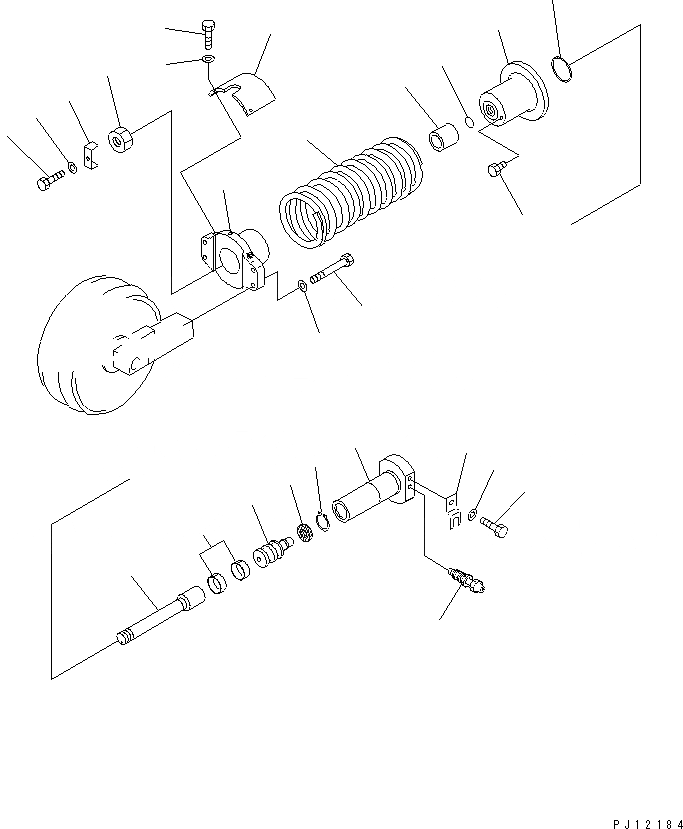 PJ12184