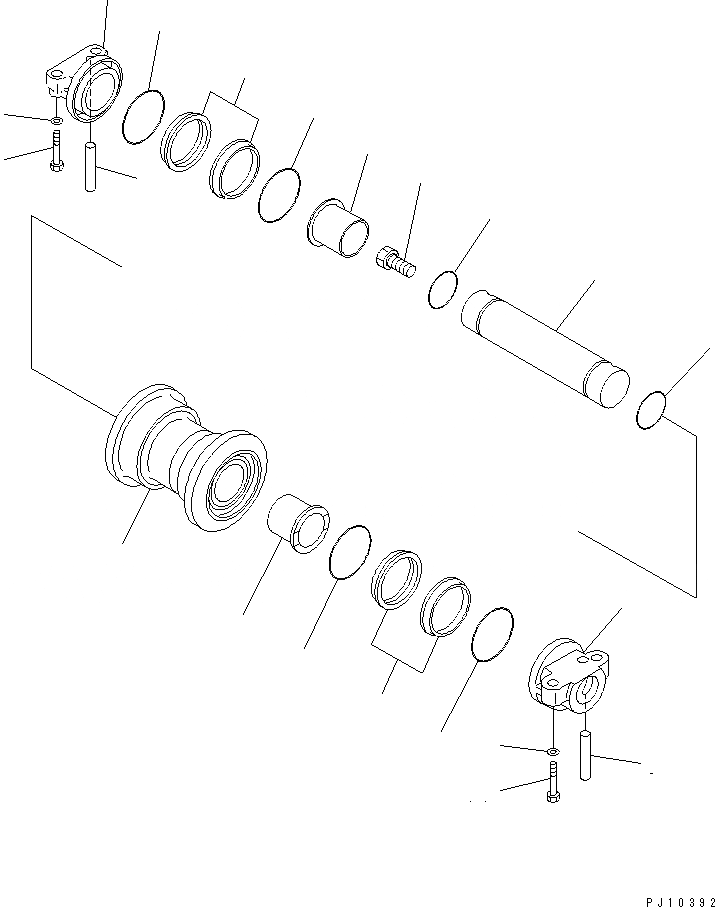 PJ10392