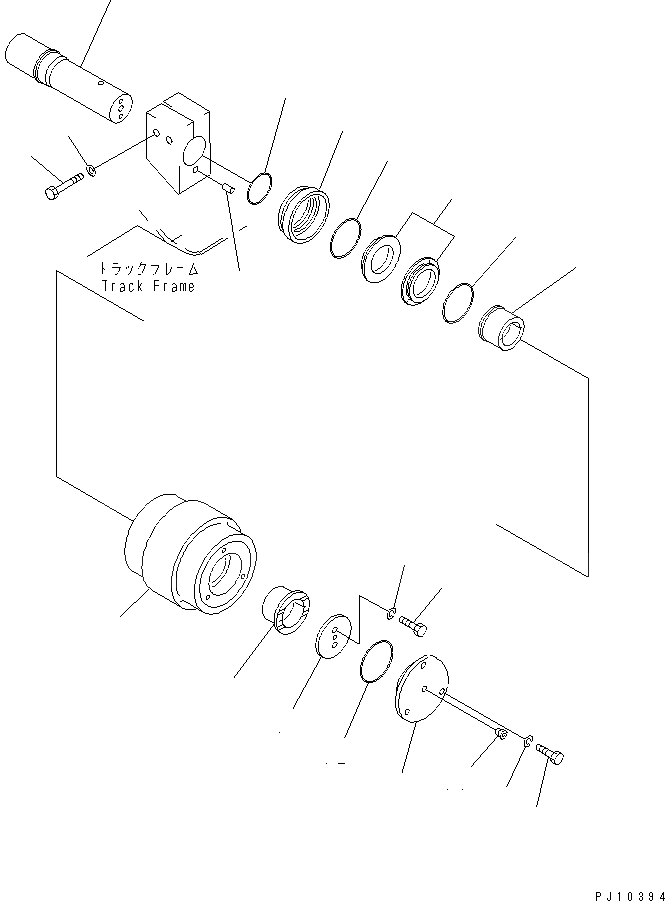 トラックフレーム
Track Frame

PJ10394