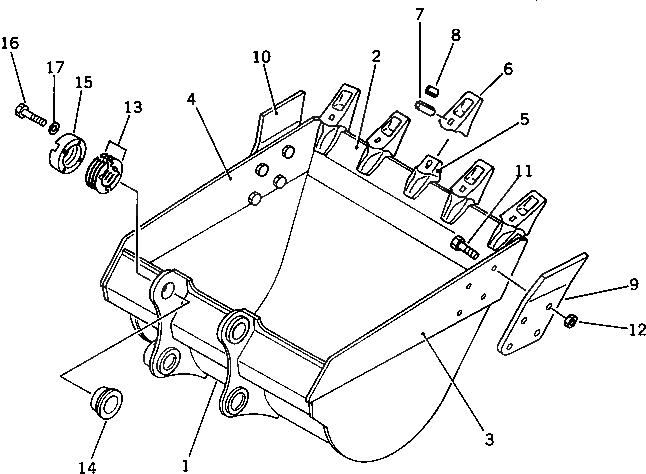 16
17
15
13
10
4
2
7
8
6
5
11
9
12
3
14
1