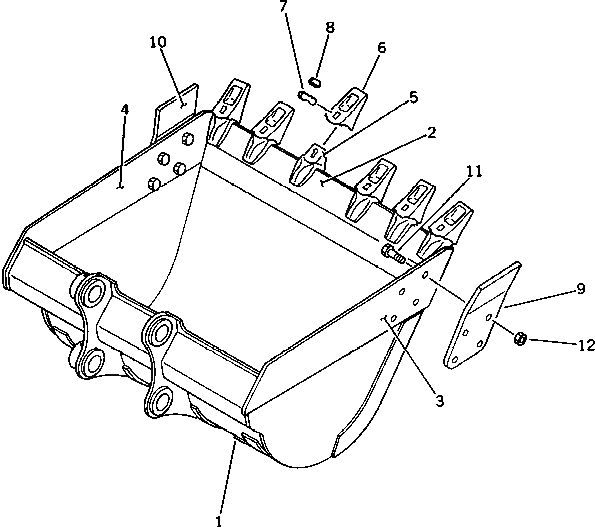 7
8
10
6
5
4
2
11
9
12
3
1