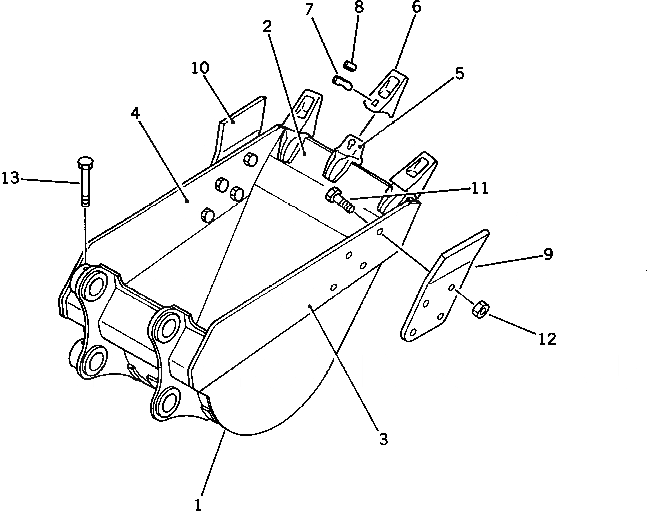 7
8
6
2
10
5
4
13
11
9
12
3
1